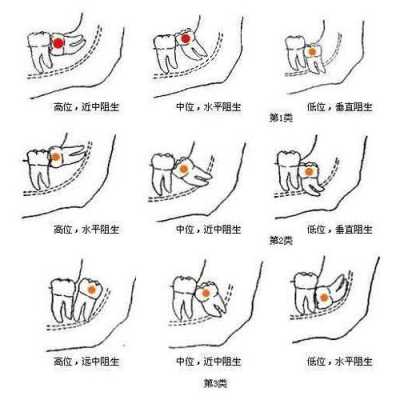 高位，近中阻生

中位，水平阻生

低位，垂直阻生

第1类

高位，水平阻生

中位，近中阻生

低位，垂直阻生

第2类

高位，远中阻生

中位，近中阻生

低位，水平阻生

第3类