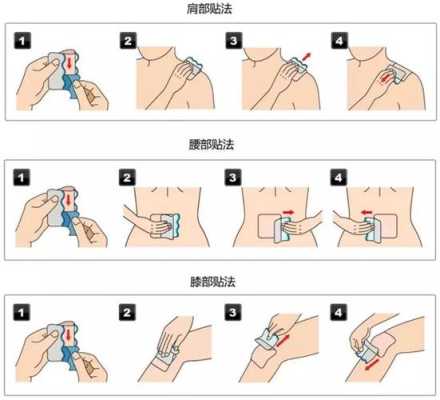 肩部贴法

1 2 3 4

腰部贴法

1 2 3 4

膝部贴法

1 2 3 4