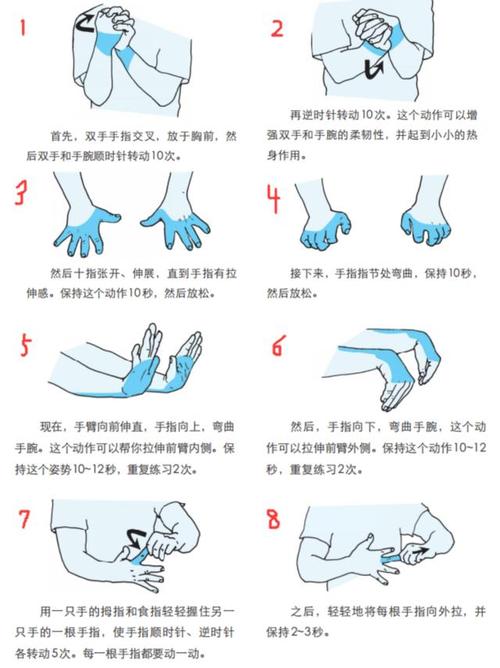 1

首先，双手手指交叉，放于胸前，然后双手和手腕顺时针转动10次。

2

再逆时针转动10次。这个动作可以增强双手和手腕的柔韧性，并起到小小的热身作用。

3

然后十指张开、伸展，直到手指有拉伸感。保持这个动作10秒，然后放松。

4

接下来，手指指节处弯曲，保持10秒，然后放松。

5

现在，手臂向前伸直，手指向上，弯曲手腕。这个动作可以帮你拉伸前臂内侧。保持这个姿势10~12秒，重复练习2次。

6

然后，手指向下，弯曲手腕，这个动作可以拉伸前臂外侧。保持这个动作10~12秒，重复练习2次。

7

用一只手的拇指和食指轻轻握住另一只手的一根手指，使手指顺时针、逆时针各转动5次。每一根手指都要动一动。

8

之后，轻轻地将每根手指向外拉，并保持2~3秒。